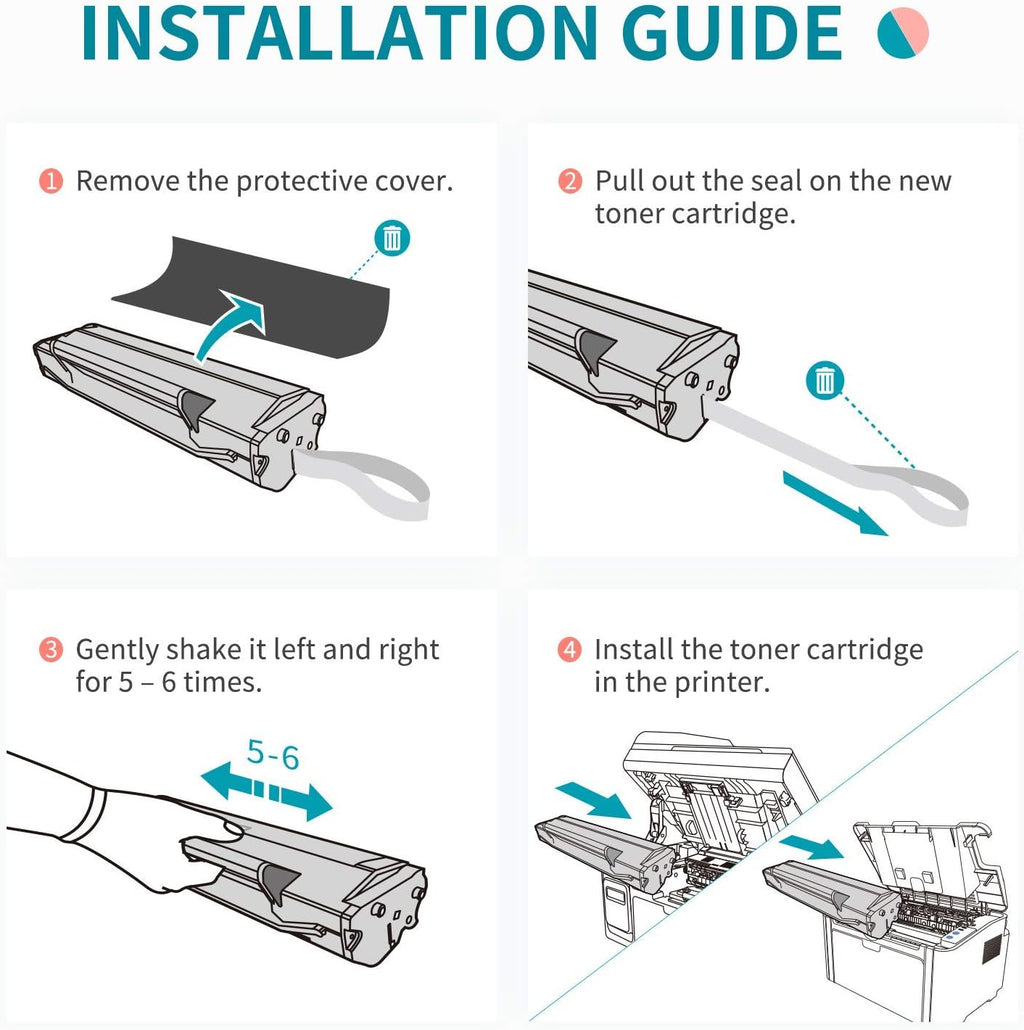 INSTALLATION GUIDE

1 Remove the protective cover.

2 Pull out the seal on the new toner cartridge.

3 Gently shake it left and right for 5 – 6 times.

5-6

4 Install the toner cartridge in the printer.